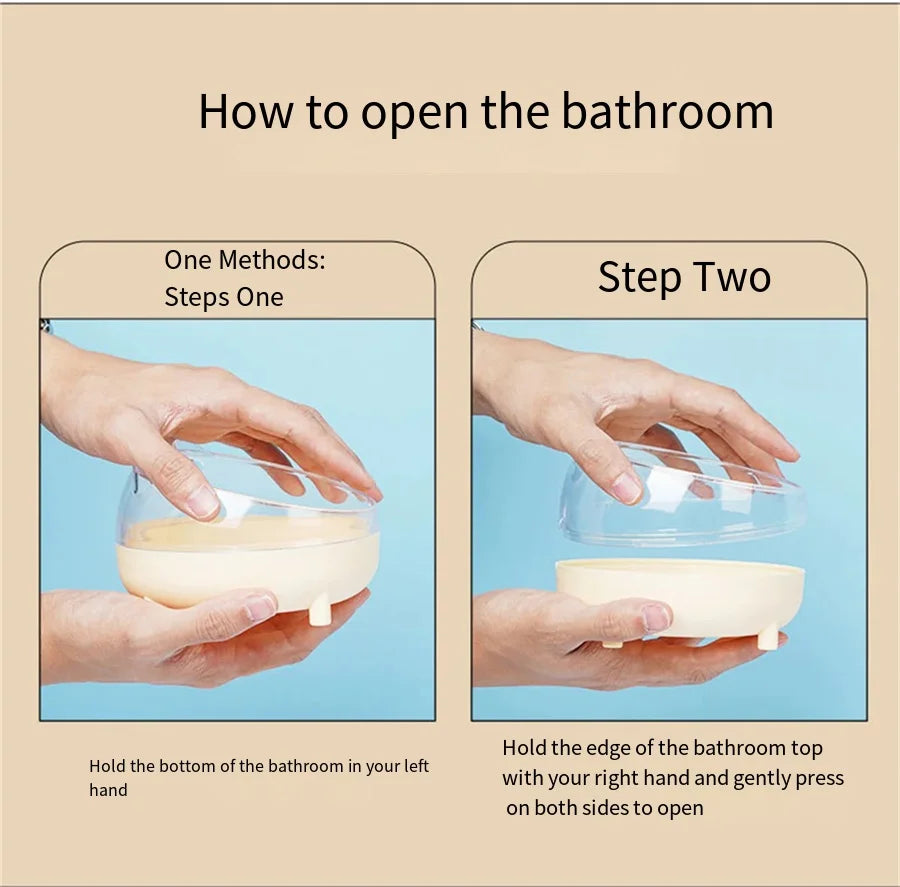 How to open the bathroom

One Methods:
Steps One

Hold the bottom of the bathroom in your left hand

Step Two

Hold the edge of the bathroom top with your right hand and gently press on both sides to open